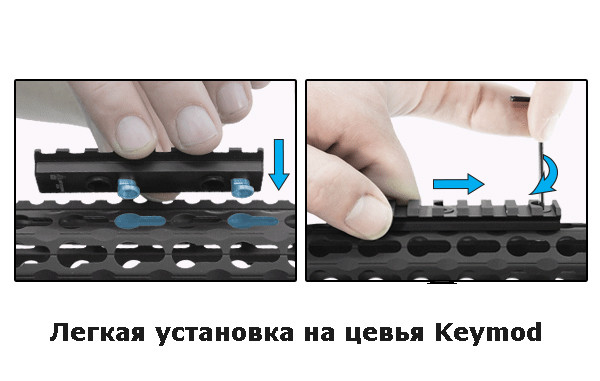 Легкая установка на цевья Keymod